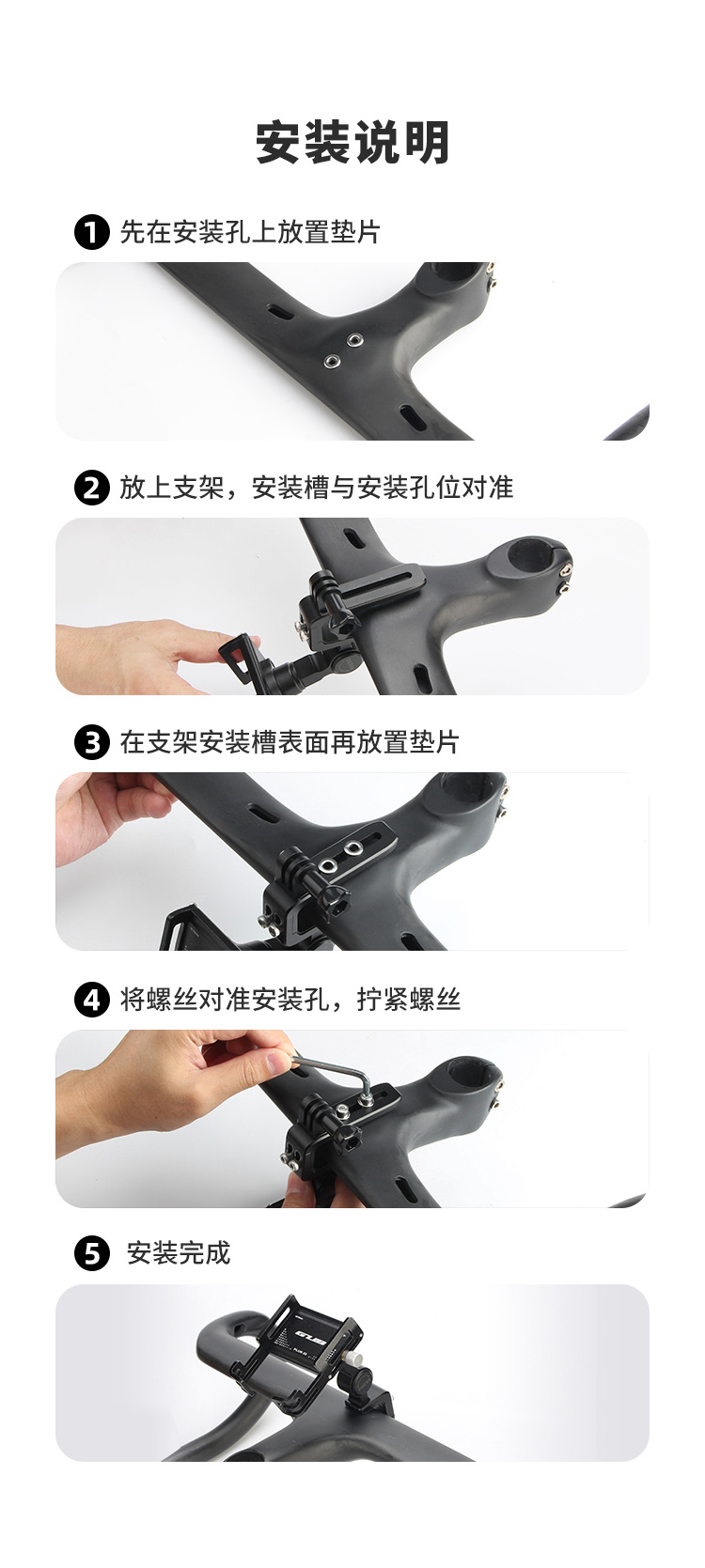 安装说明

1 先在安装孔上放置垫片

2 放上支架，安装槽与安装孔位对准

3 在支架安装槽表面再放置垫片

4 将螺丝对准安装孔，拧紧螺丝

5 安装完成

GUB