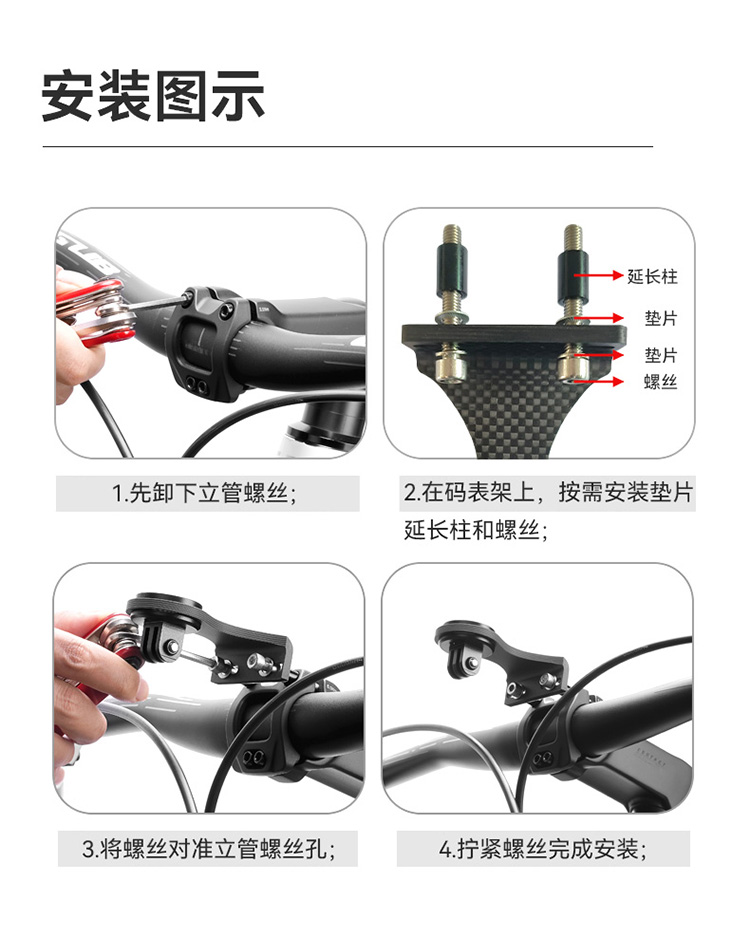 安装图示

延长柱
垫片
垫片
螺丝

1.先卸下立管螺丝;

2.在码表架上，按需安装垫片延长柱和螺丝;

3.将螺丝对准立管螺丝孔;

4.拧紧螺丝完成安装;